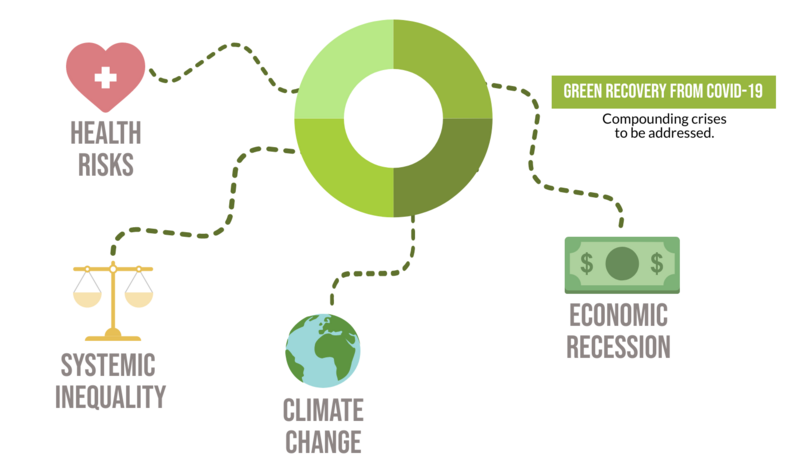 HEALTH RISKS

GREEN RECOVERY FROM COVID-19

Compounding crises to be addressed.

$ $

ECONOMIC RECESSION

SYSTEMIC INEQUALITY

CLIMATE CHANGE