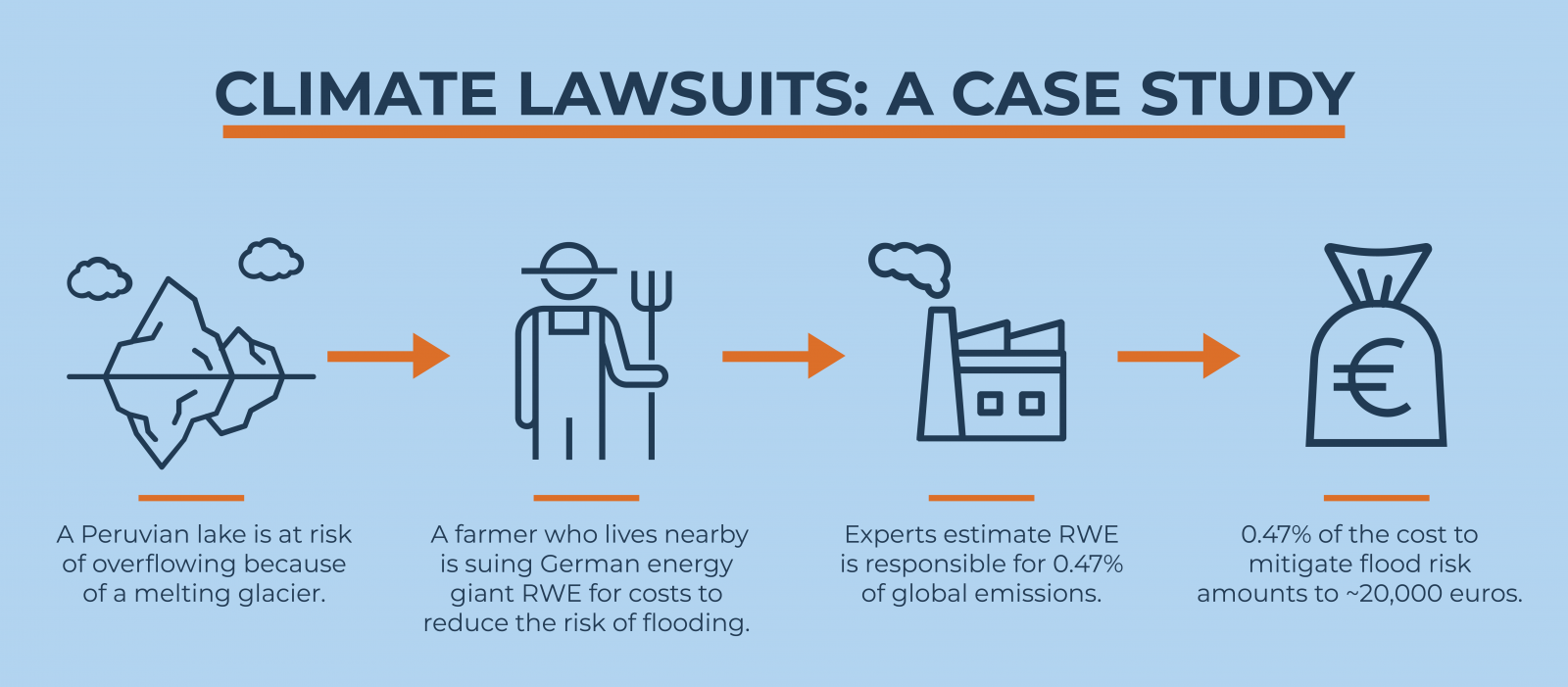 CLIMATE LAWSUITS: A CASE STUDY

€

A Peruvian lake is at risk of overflowing because of a melting glacier.

A farmer who lives nearby is suing German energy giant RWE for costs to reduce the risk of flooding.

Experts estimate RWE is responsible for 0.47% of global emissions.

0.47% of the cost to mitigate flood risk amounts to ~20,000 euros.