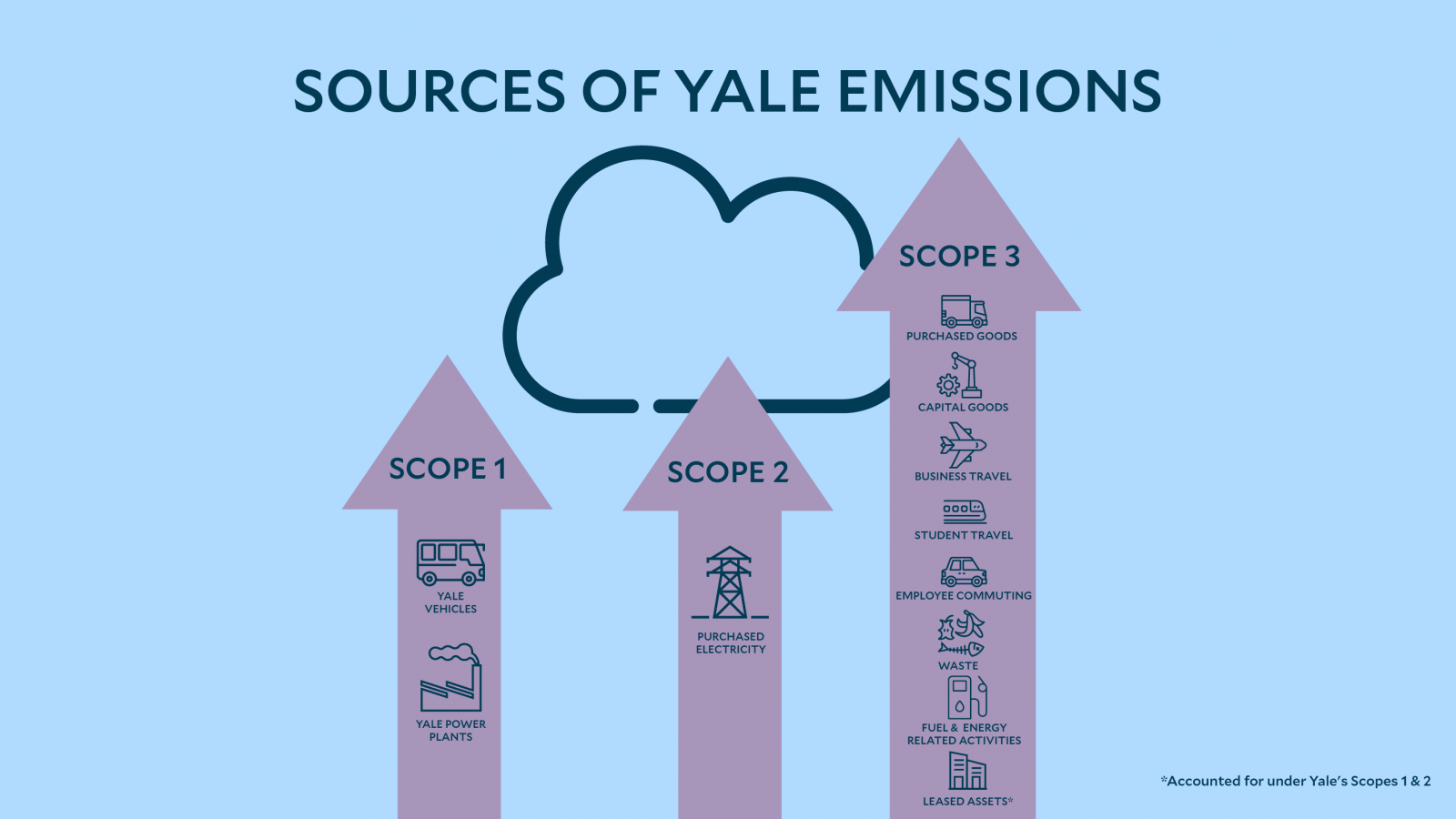 SOURCES OF YALE EMISSIONS

SCOPE 1

YALE VEHICLES

YALE POWER PLANTS

SCOPE 2

PURCHASED ELECTRICITY

SCOPE 3

PURCHASED GOODS

CAPITAL GOODS

BUSINESS TRAVEL

STUDENT TRAVEL

EMPLOYEE COMMUTING

WASTE

FUEL & ENERGY RELATED ACTIVITIES

LEASED ASSETS*

*Accounted for under Yale's Scopes 1 & 2